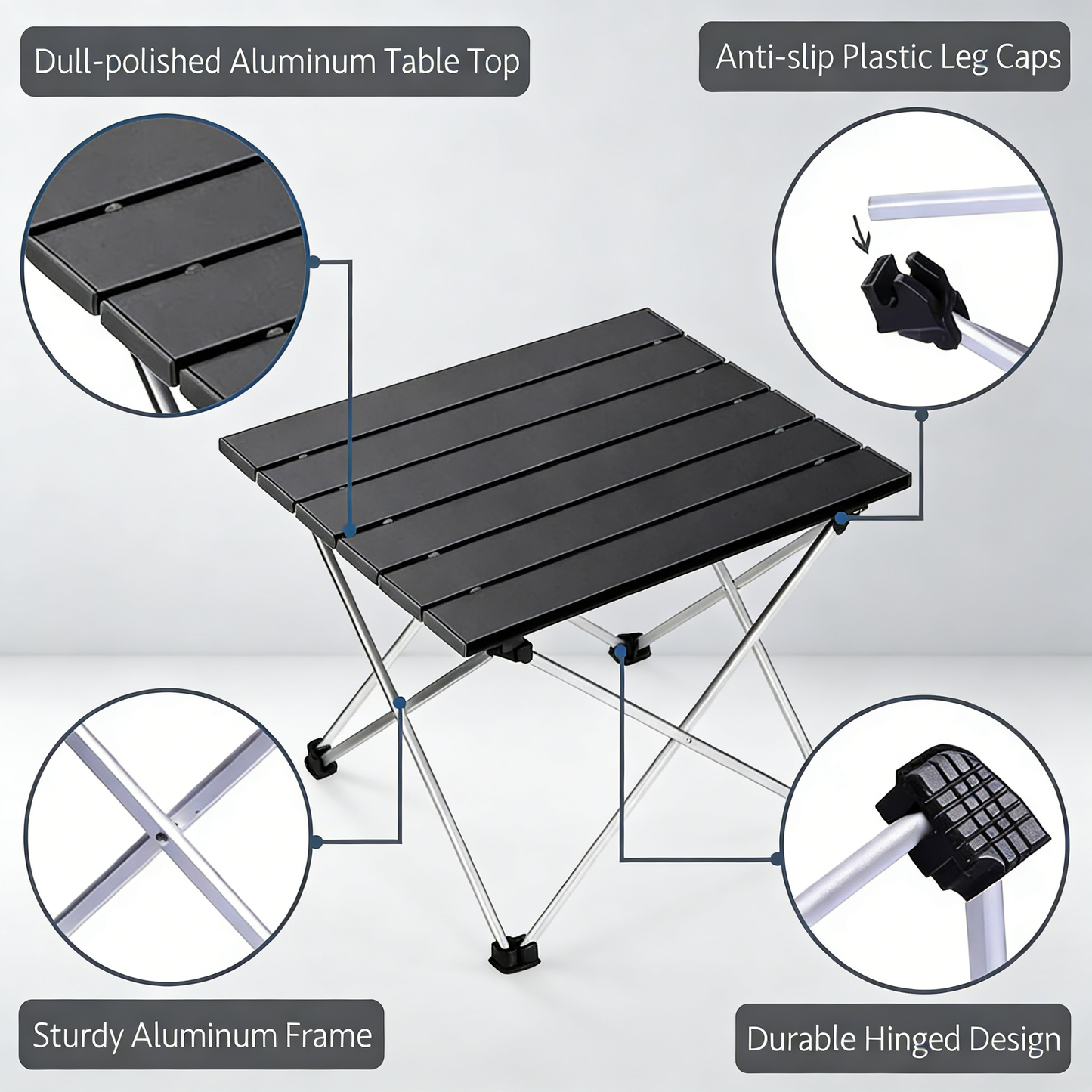 Dull-polished Aluminum Table Top

Anti-slip Plastic Leg Caps

Sturdy Aluminum Frame

Durable Hinged Design